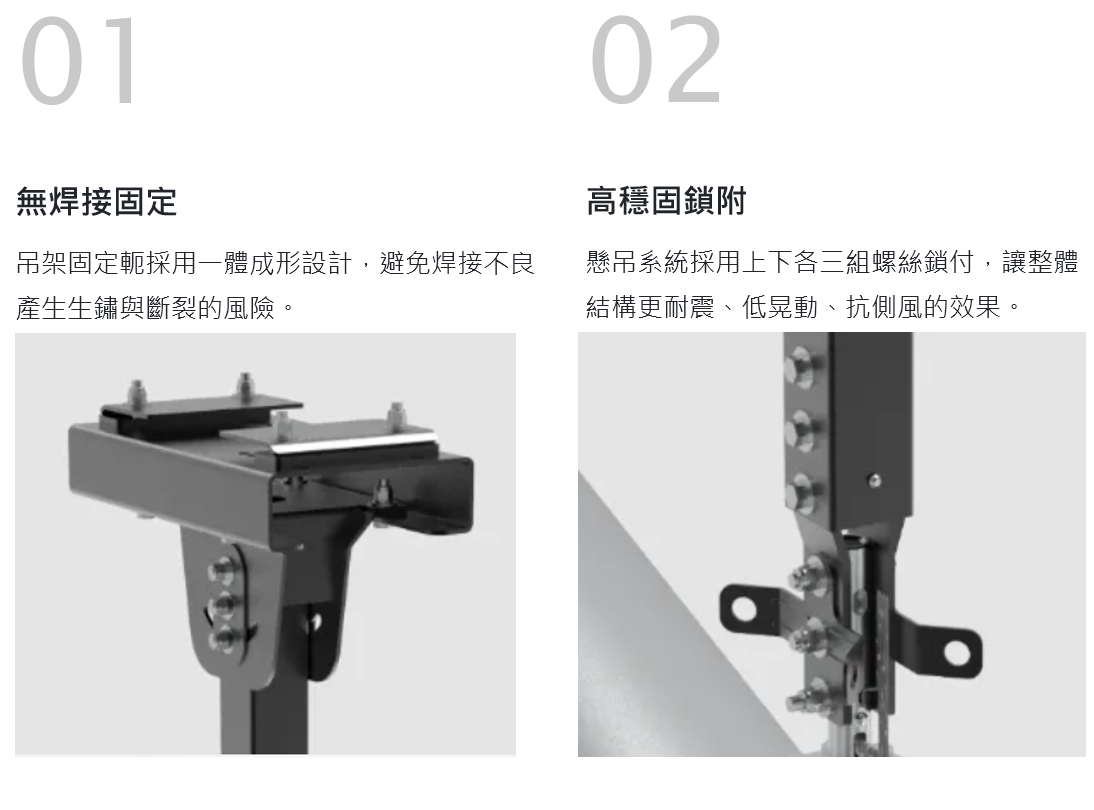 01

無焊接固定

吊架固定軛採用一體成形設計，避免焊接不良產生生鏽與斷裂的風險。

02

高穩固鎖附

懸吊系統採用上下各三組螺絲鎖付，讓整體結構更耐震、低晃動、抗側風的效果。